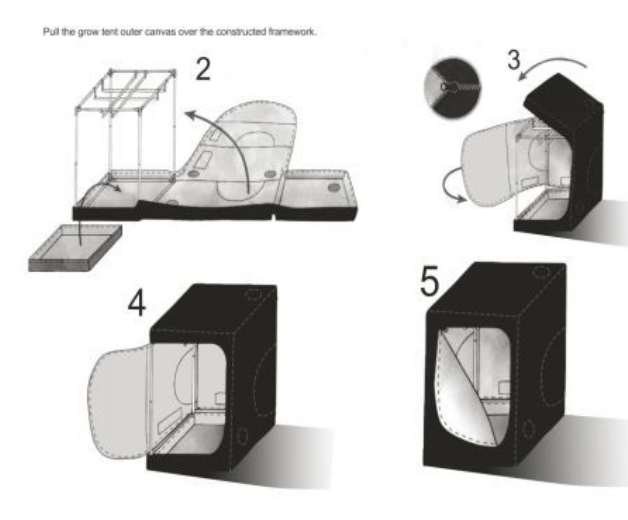 Pull the grow tent outer canvas over the constructed framework.

2

3

4

5